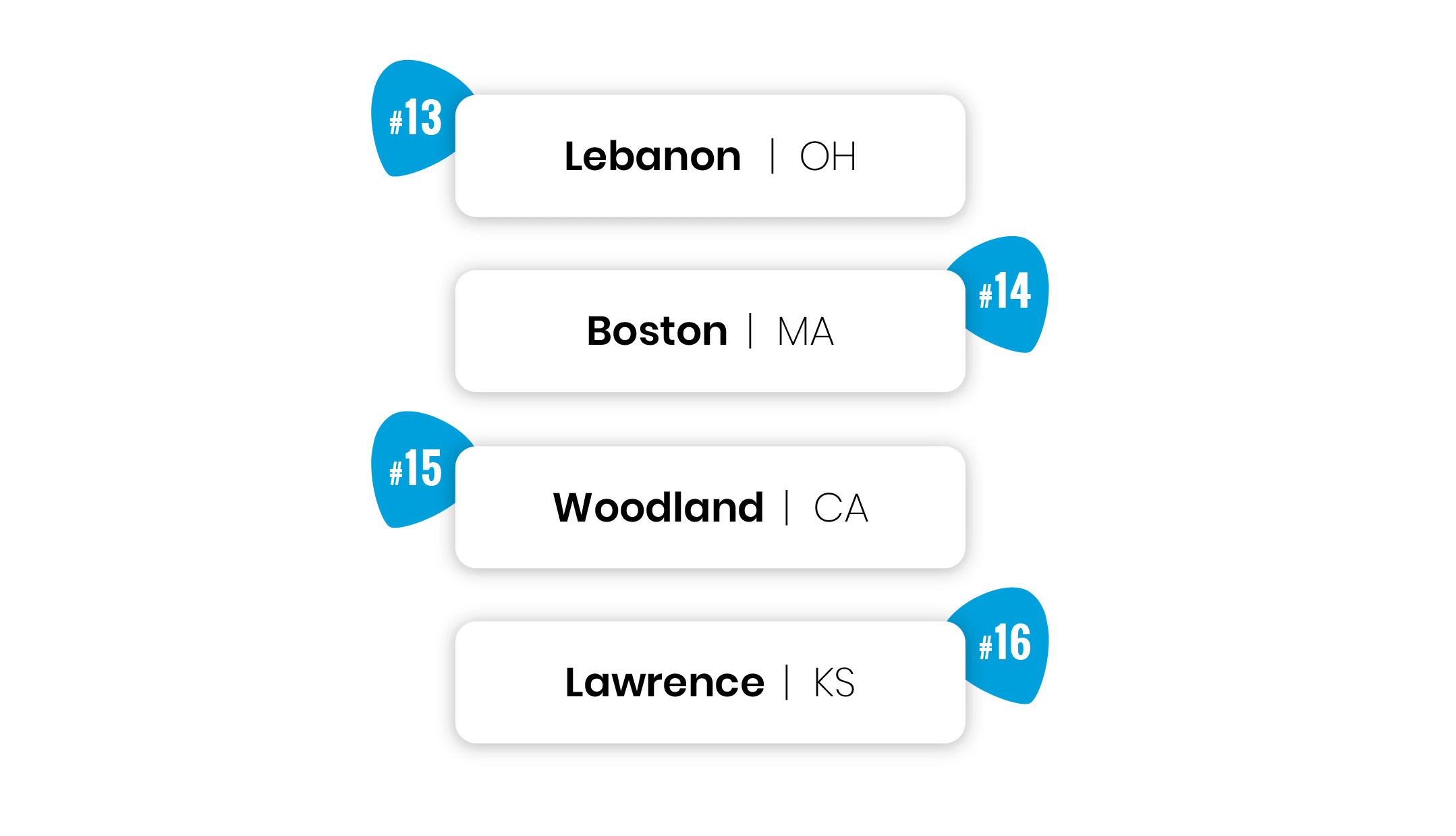 #13
Lebanon | OH

#14
Boston | MA

#15
Woodland | CA

#16
Lawrence | KS